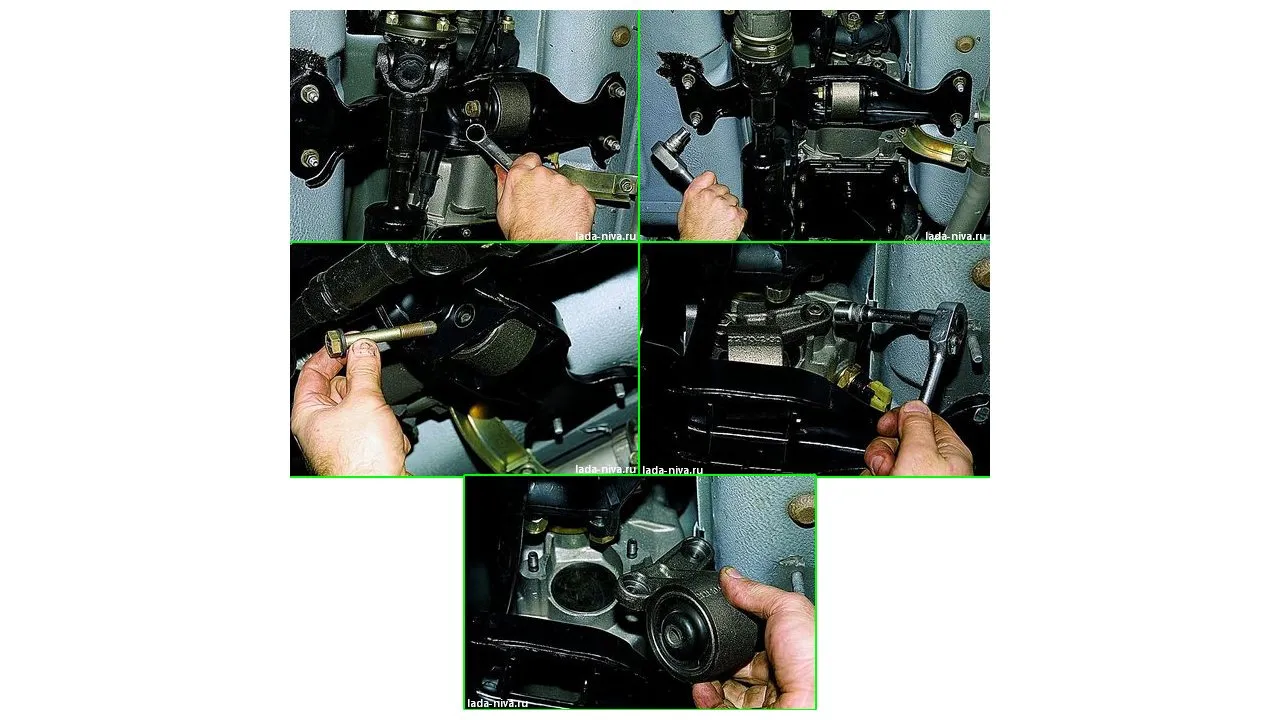 lada-niva.ru

lada-niva.ru

lada-niva.ru

lada-niva.ru

lada-niva.ru